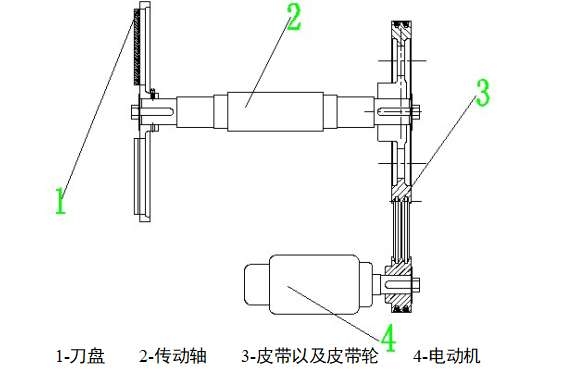 2

3

1

4

1-刀盘　2-传动轴　3-皮带以及皮带轮　4-电动机