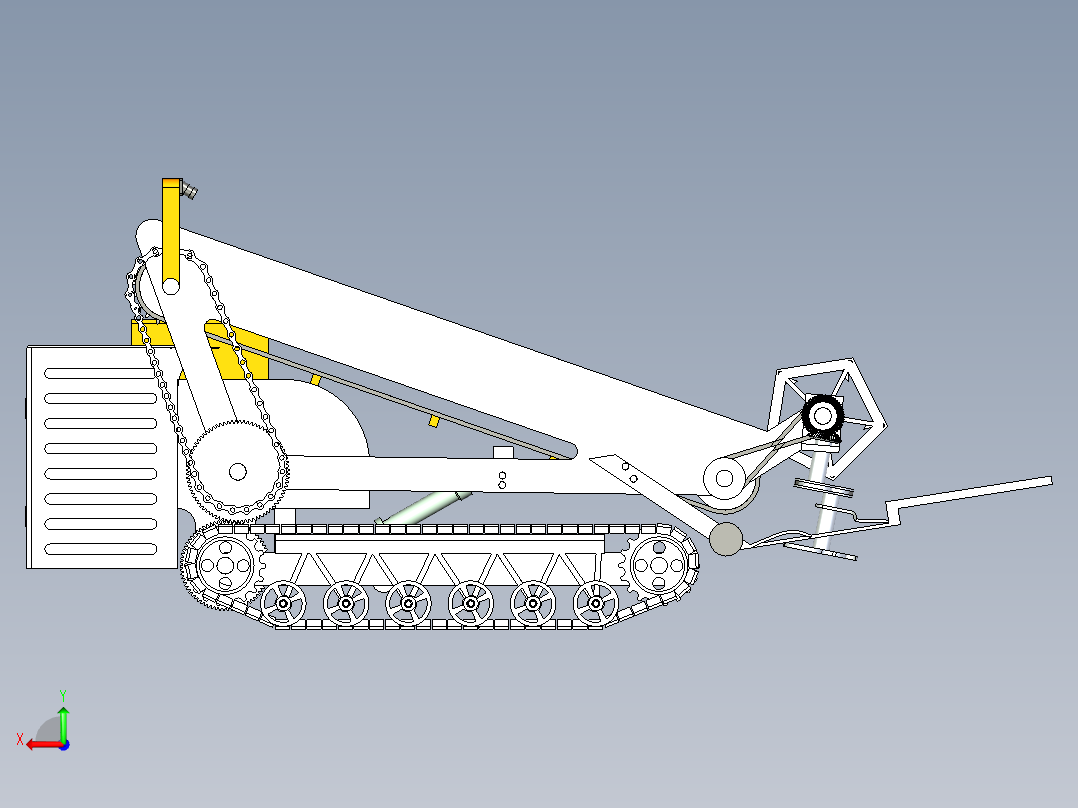 Y
X