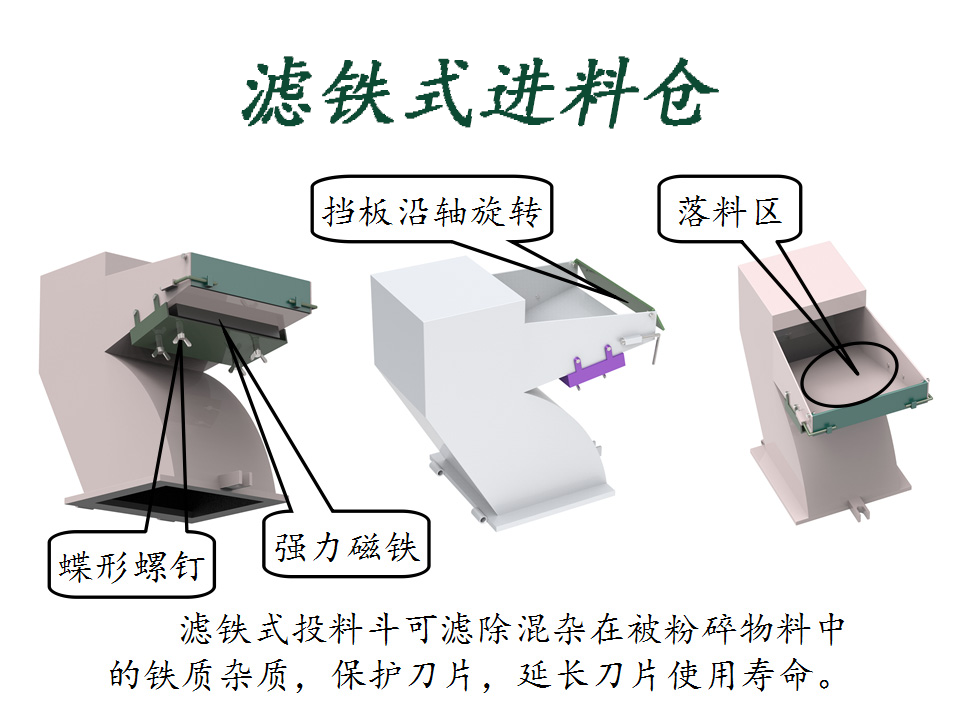 滤铁式进料仓

挡板沿轴旋转

落料区

蝶形螺钉

强力磁铁

滤铁式投料斗可滤除混杂在被粉碎物料中的铁质杂质，保护刀片，延长刀片使用寿命。