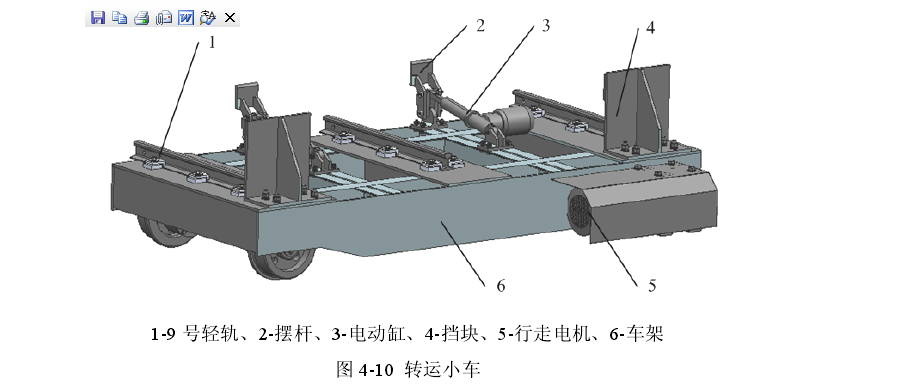 1
2
3
4
6
5

1-9 号轻轨、2-摆杆、3-电动缸、4-挡块、5-行走电机、6-车架

图 4-10 转运小车