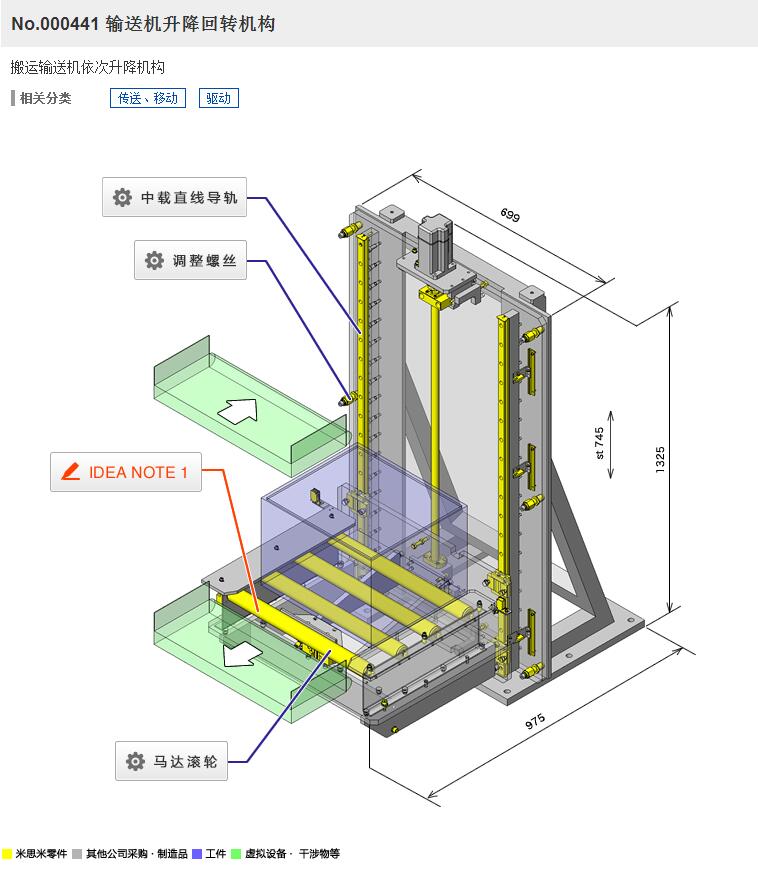 No.000441 输送机升降回转机构

搬运输送机依次升降机构

相关分类 传送、移动 驱动

中载直线导轨

调整螺丝

IDEA NOTE 1

马达滚轮

699

st 745

1325

975

米思米零件 其他公司采购 · 制造品 工件 虚拟设备 · 干涉物等