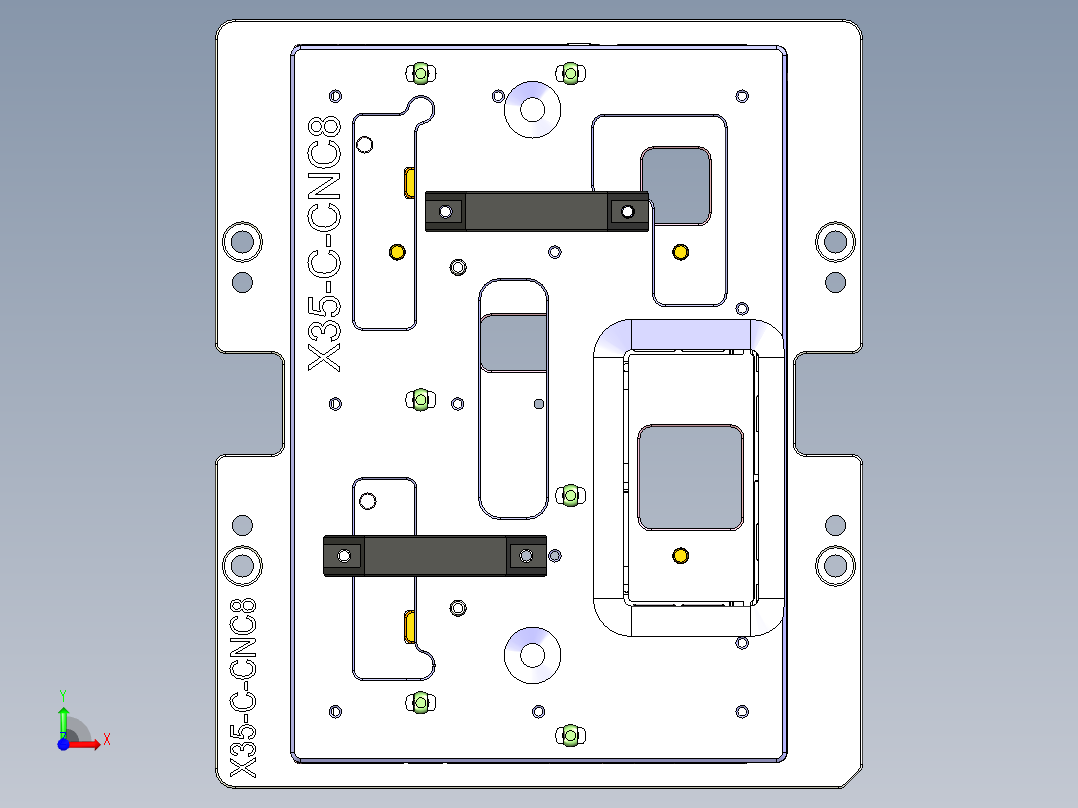 X35-C-CNC8

X35-C-CNC8

Y

X