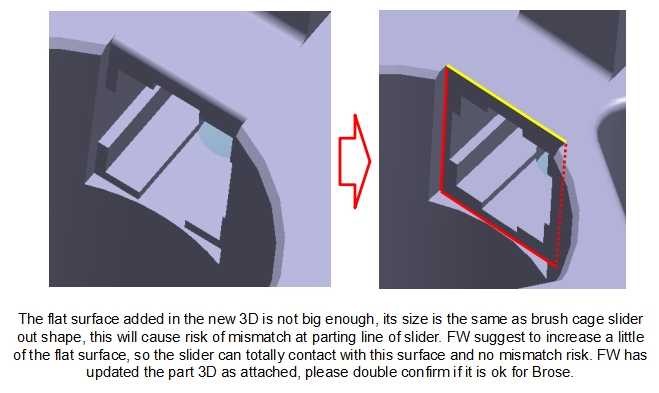 The flat surface added in the new 3D is not big enough, its size is the same as brush cage slider out shape, this will cause risk of mismatch at parting line of slider. FW suggest to increase a little of the flat surface, so the slider can totally contact with this surface and no mismatch risk. FW has updated the part 3D as attached, please double confirm if it is ok for Brose.