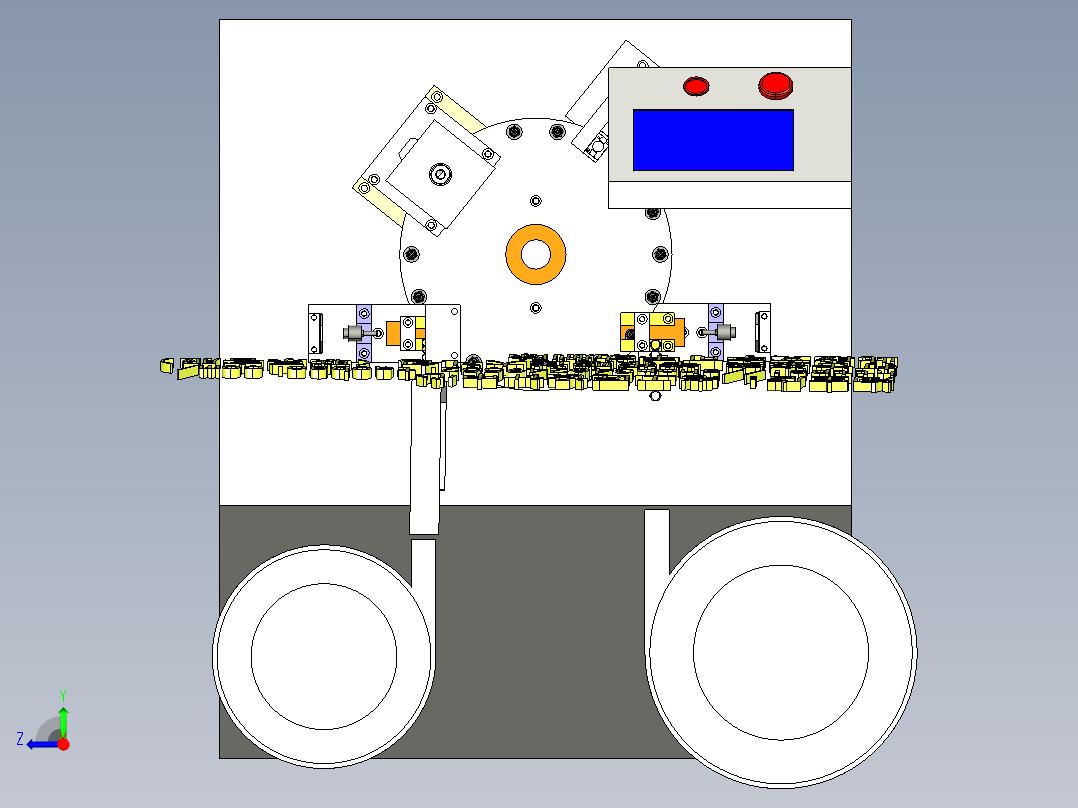 Y
Z