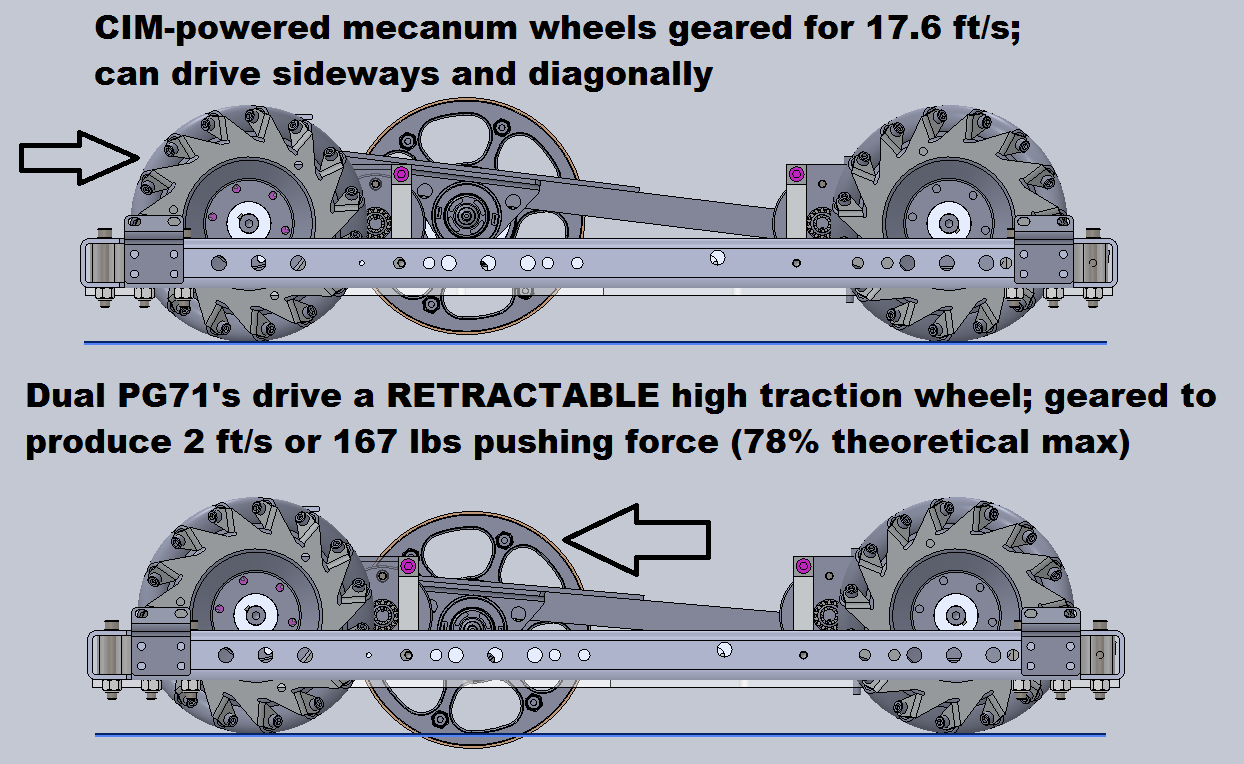 CIM-powered mecanum wheels geared for 17.6 ft/s; can drive sideways and diagonally

Dual PG71's drive a RETRACTABLE high traction wheel; geared to produce 2 ft/s or 167 lbs pushing force (78% theoretical max)