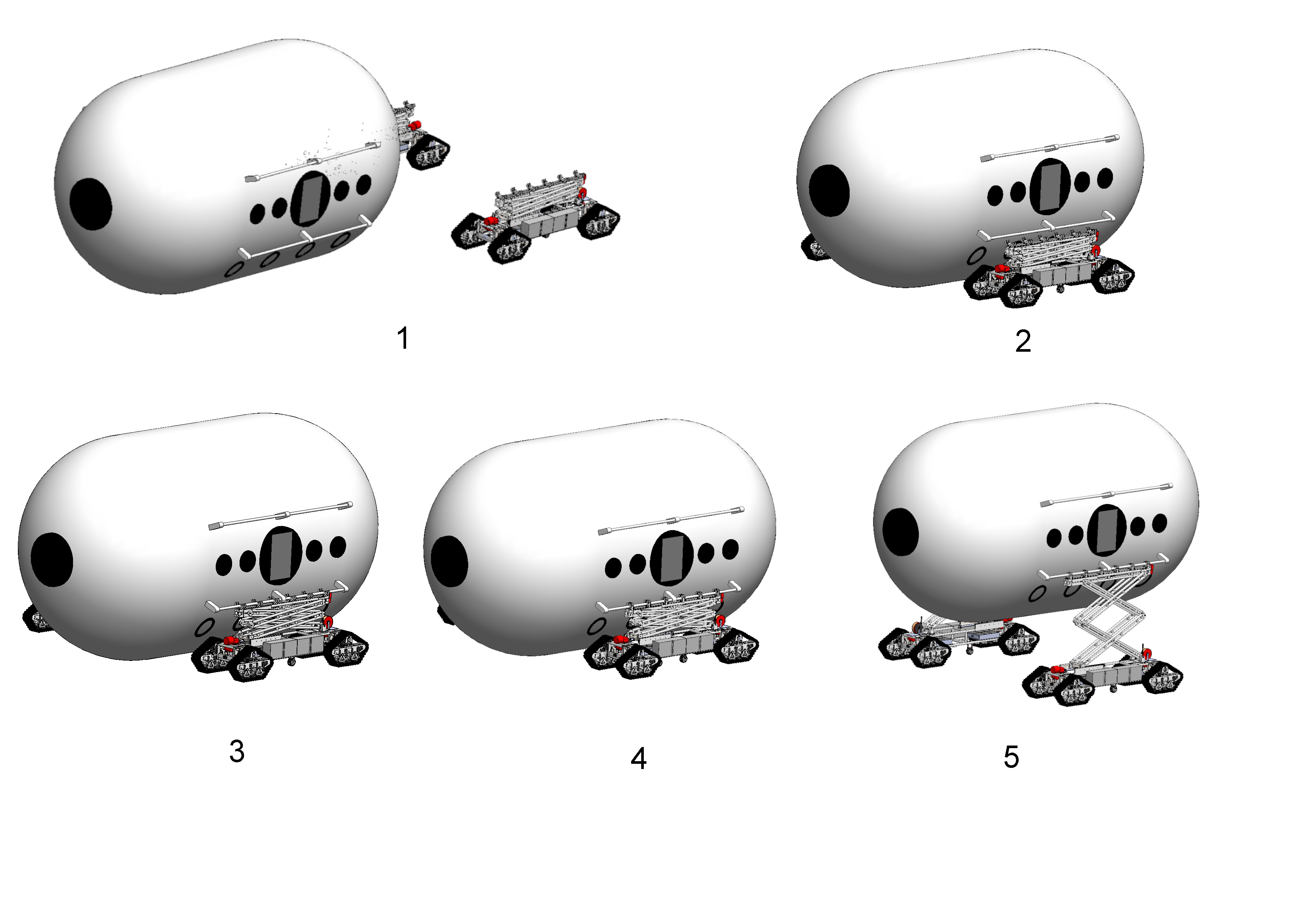 1

2

3

4

5