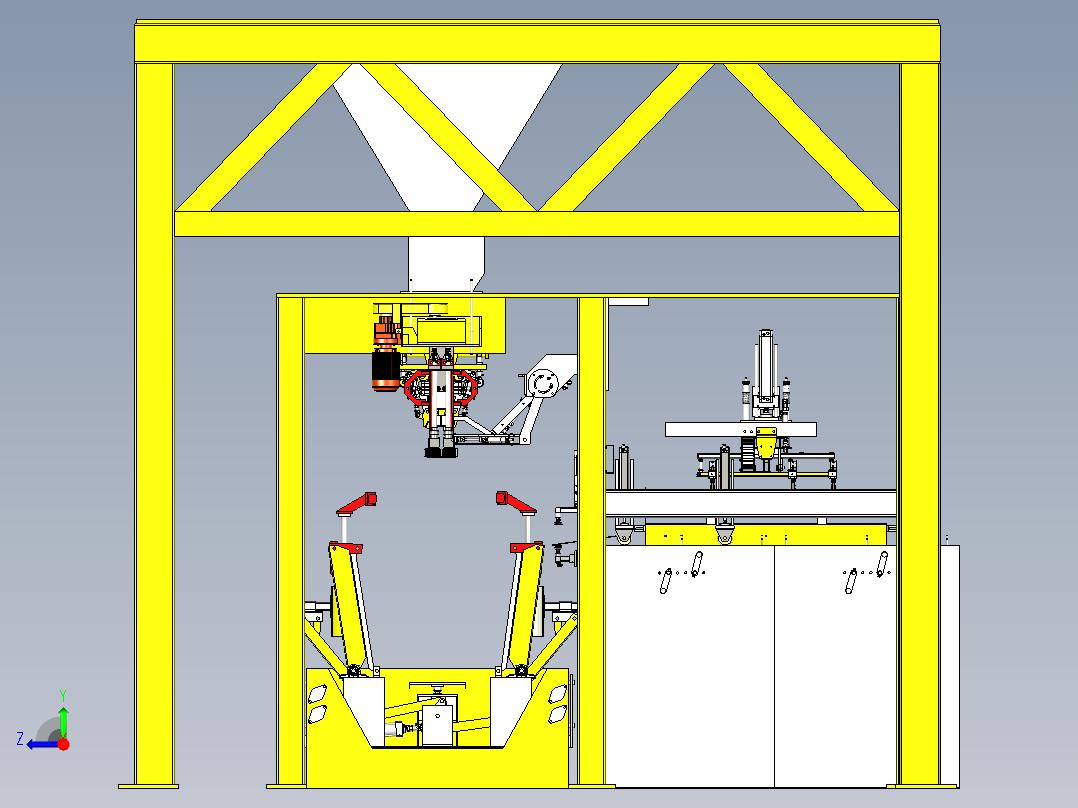 Y
Z