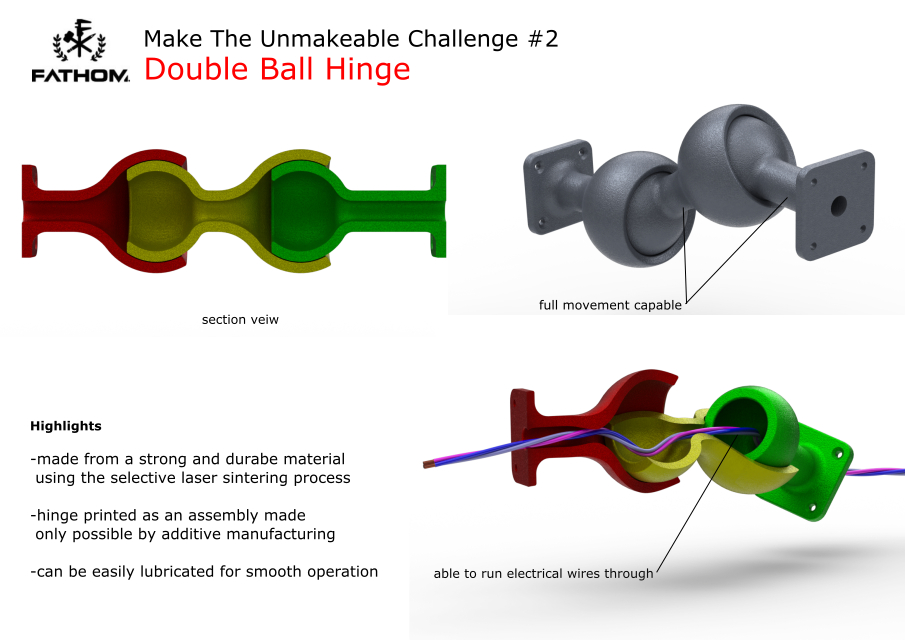 FATHOM

Make The Unmakeable Challenge #2
Double Ball Hinge

section veiw

full movement capable

Highlights

-made from a strong and durabe material using the selective laser sintering process

-hinge printed as an assembly made only possible by additive manufacturing

-can be easily lubricated for smooth operation

able to run electrical wires through