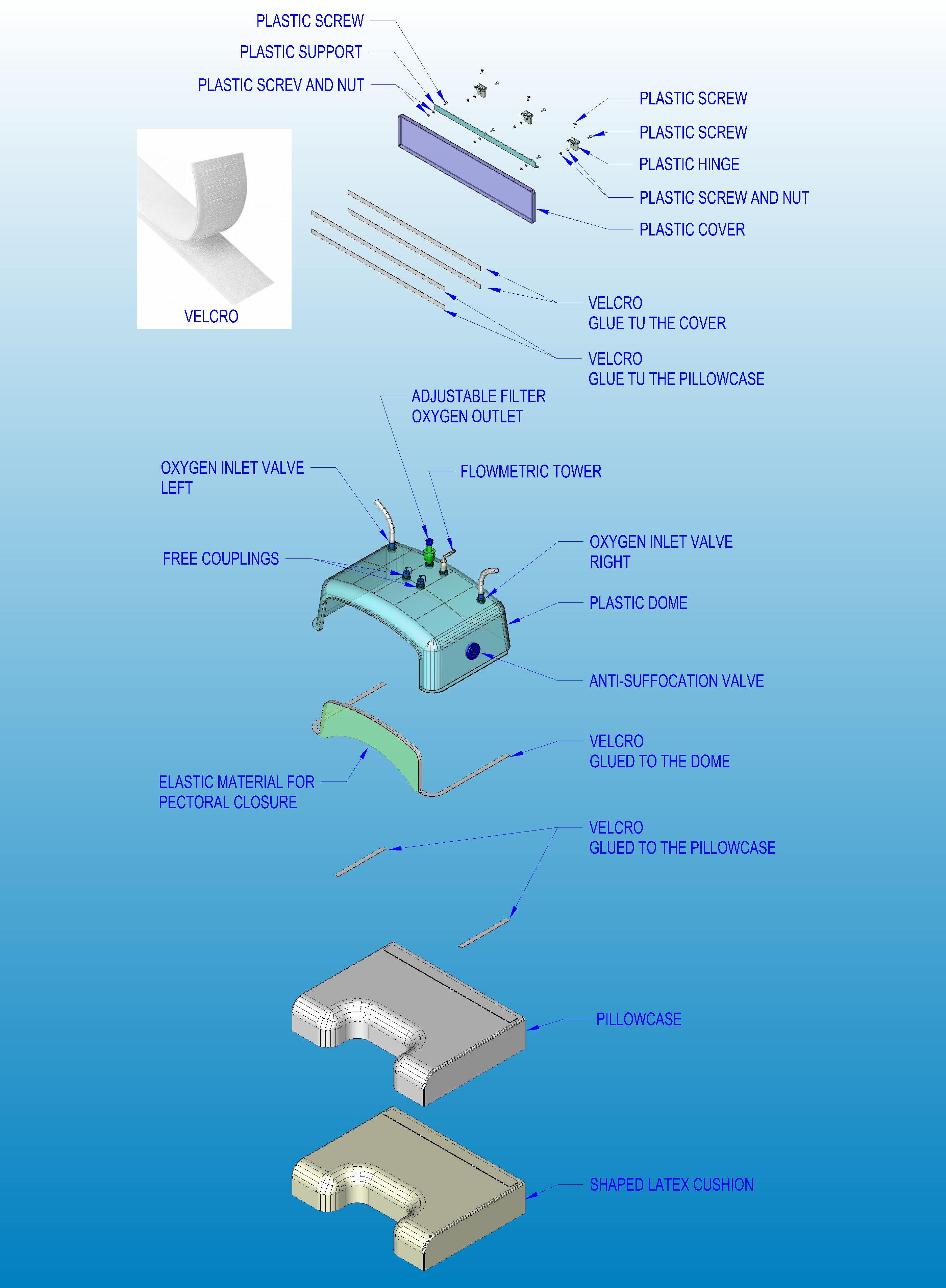 PLASTIC SCREW

PLASTIC SUPPORT

PLASTIC SCREV AND NUT

PLASTIC SCREW

PLASTIC SCREW

PLASTIC HINGE

PLASTIC SCREW AND NUT

PLASTIC COVER

VELCRO

VELCRO
GLUE TU THE COVER

VELCRO
GLUE TU THE PILLOWCASE

ADJUSTABLE FILTER
OXYGEN OUTLET

OXYGEN INLET VALVE
LEFT

FLOWMETRIC TOWER

FREE COUPLINGS

OXYGEN INLET VALVE
RIGHT

PLASTIC DOME

ANTI-SUFFOCATION VALVE

VELCRO
GLUED TO THE DOME

ELASTIC MATERIAL FOR
PECTORAL CLOSURE

VELCRO
GLUED TO THE PILLOWCASE

PILLOWCASE

SHAPED LATEX CUSHION