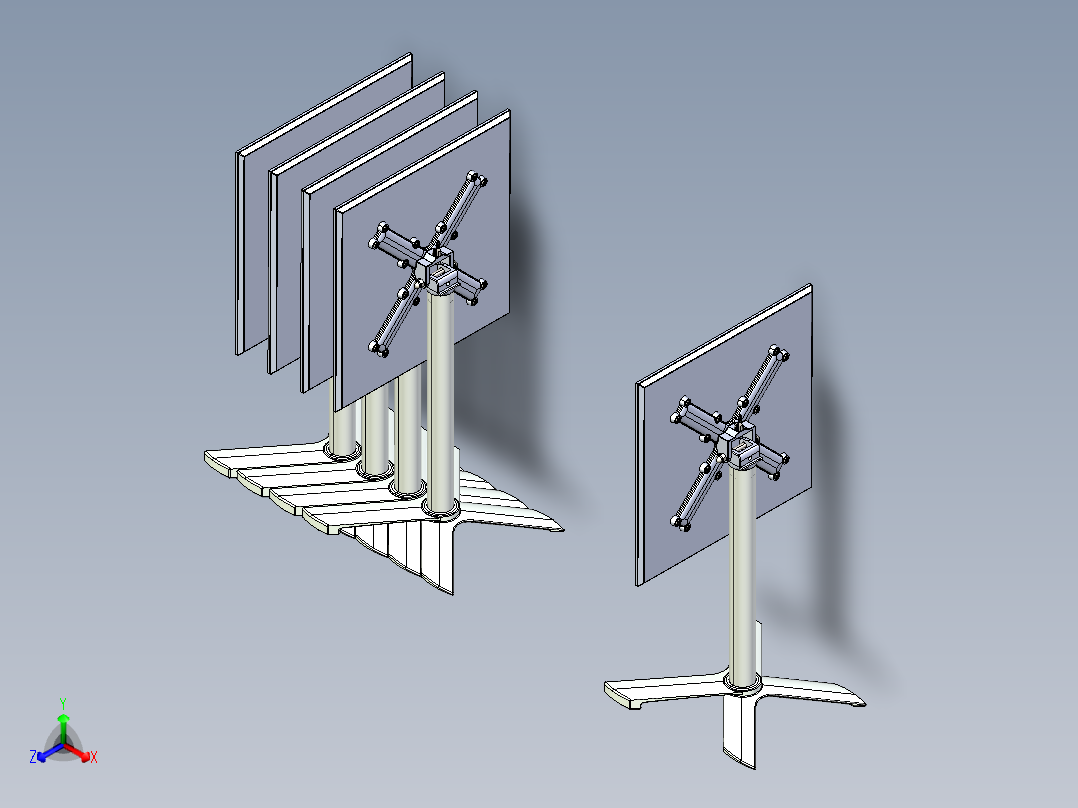 Y
Z
X