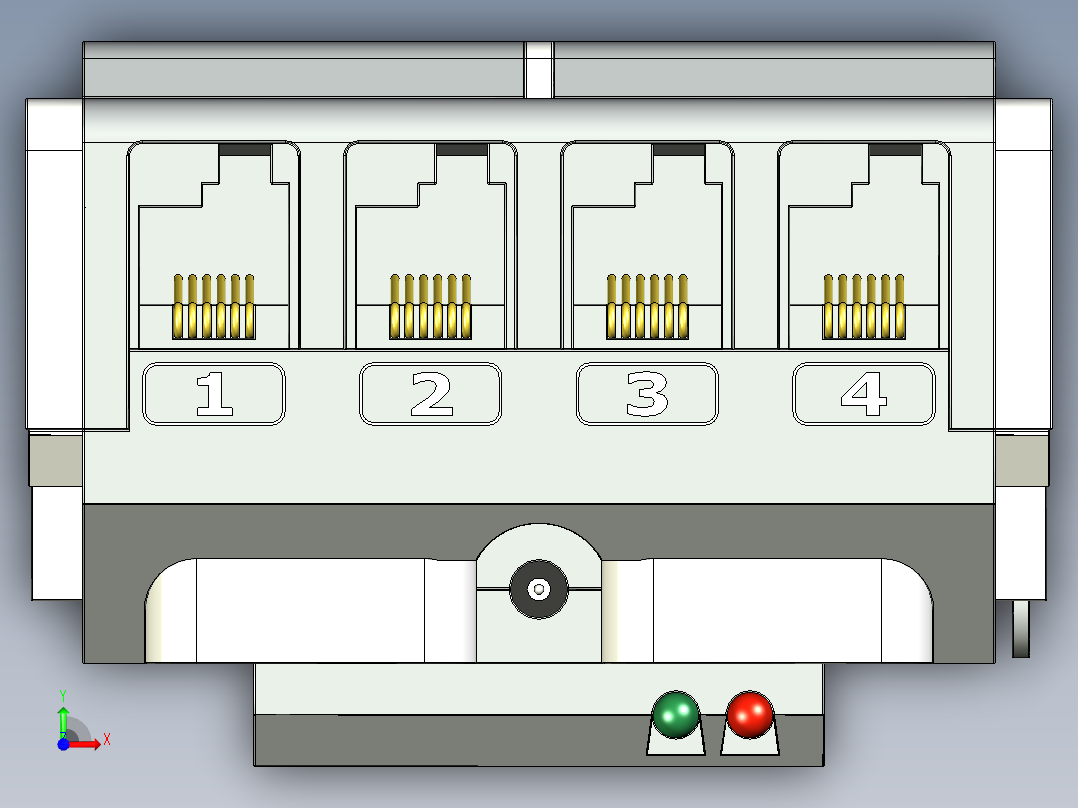 1 2 3 4

Y
X