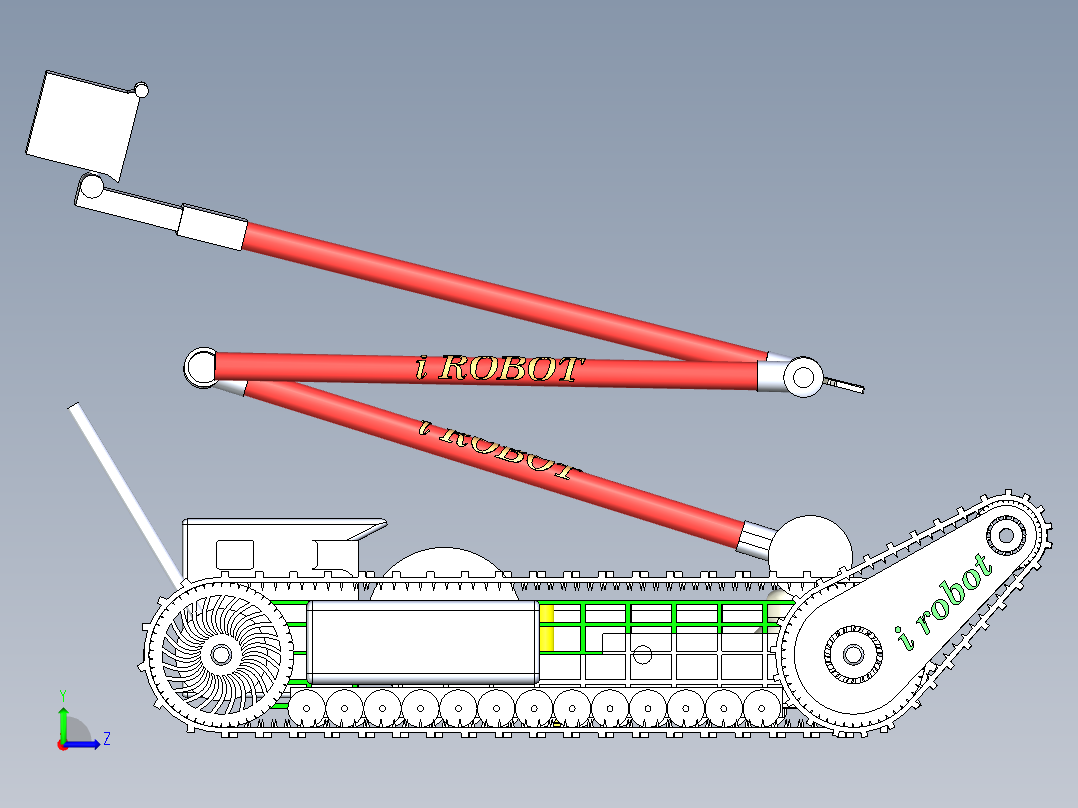 i ROBOT
i ROBOT
i robot
Y
Z